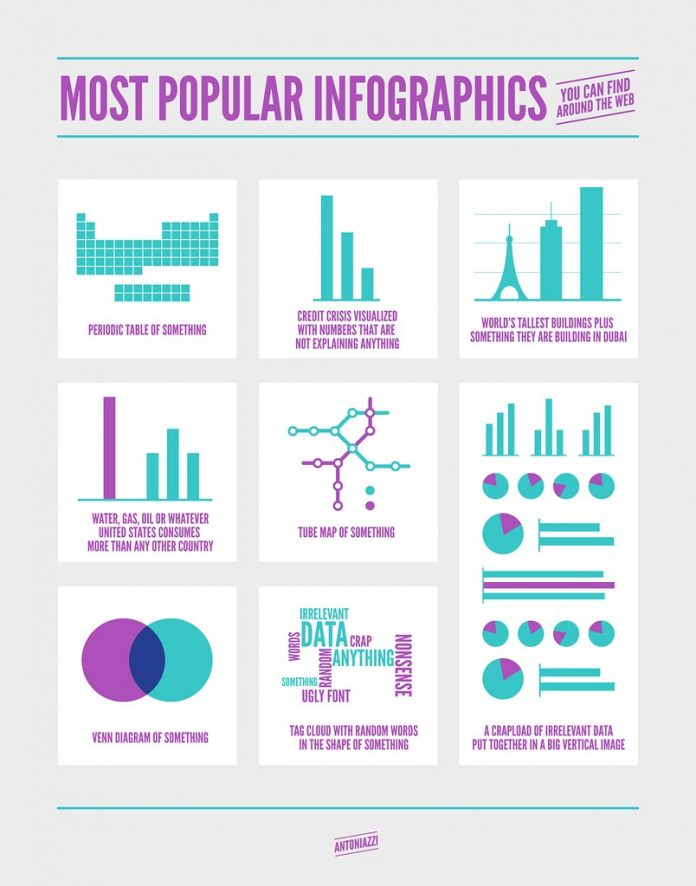 MOST POPULAR INFOGRAPHICS YOU CAN FIND AROUND THE WEB

PERIODIC TABLE OF SOMETHING

CREDIT CRISIS VISUALIZED WITH NUMBERS THAT ARE NOT EXPLAINING ANYTHING

WORLD'S TALLEST BUILDINGS PLUS SOMETHING THEY ARE BUILDING IN DUBAI

WATER, GAS, OIL OR WHATEVER UNITED STATES CONSUMES MORE THAN ANY OTHER COUNTRY

TUBE MAP OF SOMETHING

VENN DIAGRAM OF SOMETHING

IRRELEVANT
WORDS
DATA
CRAP
RANDOM
ANYTHING
NONSENSE
SOMETHING
UGLY FONT

TAG CLOUD WITH RANDOM WORDS IN THE SHAPE OF SOMETHING

A CRAPLOAD OF IRRELEVANT DATA PUT TOGETHER IN A BIG VERTICAL IMAGE

ANTONIAZZI